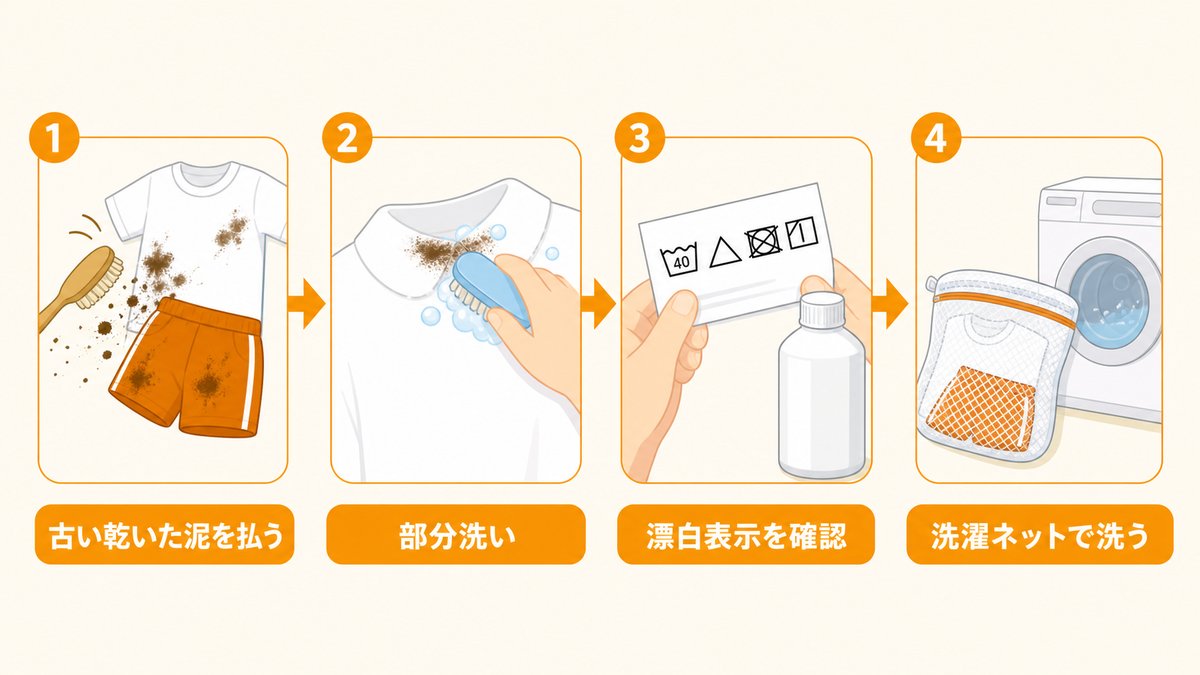 1

古い乾いた泥を払う

2

部分洗い

3

40

漂白表示を確認

4

洗濯ネットで洗う